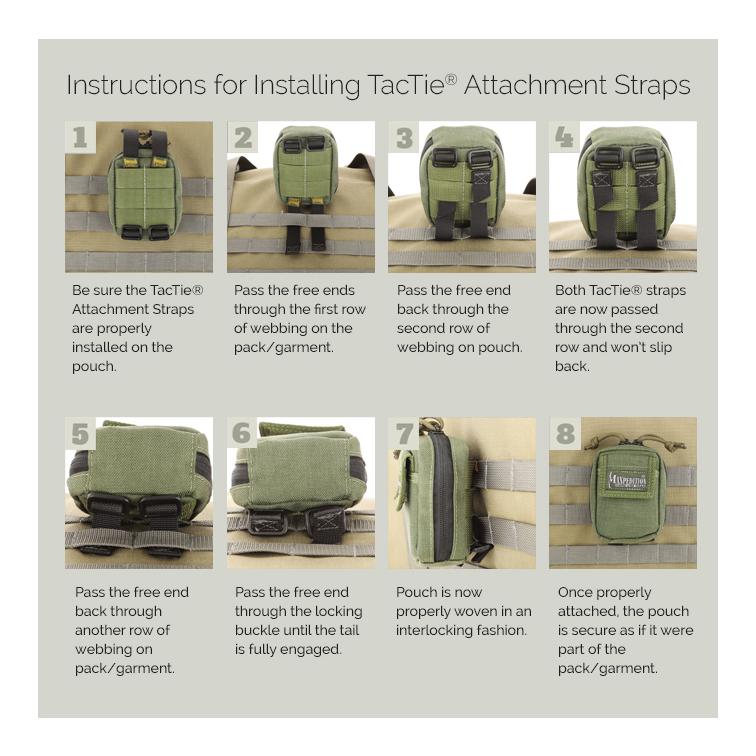 Instructions for Installing TacTie® Attachment Straps

1

Be sure the TacTie® Attachment Straps are properly installed on the pouch.

2

Pass the free ends through the first row of webbing on the pack/garment.

3

Pass the free end back through the second row of webbing on pouch.

4

Both TacTie® straps are now passed through the second row and won't slip back.

5

Pass the free end back through another row of webbing on pack/garment.

6

Pass the free end through the locking buckle until the tail is fully engaged.

7

Pouch is now properly woven in an interlocking fashion.

8

MAXPEDITION

Once properly attached, the pouch is secure as if it were part of the pack/garment.